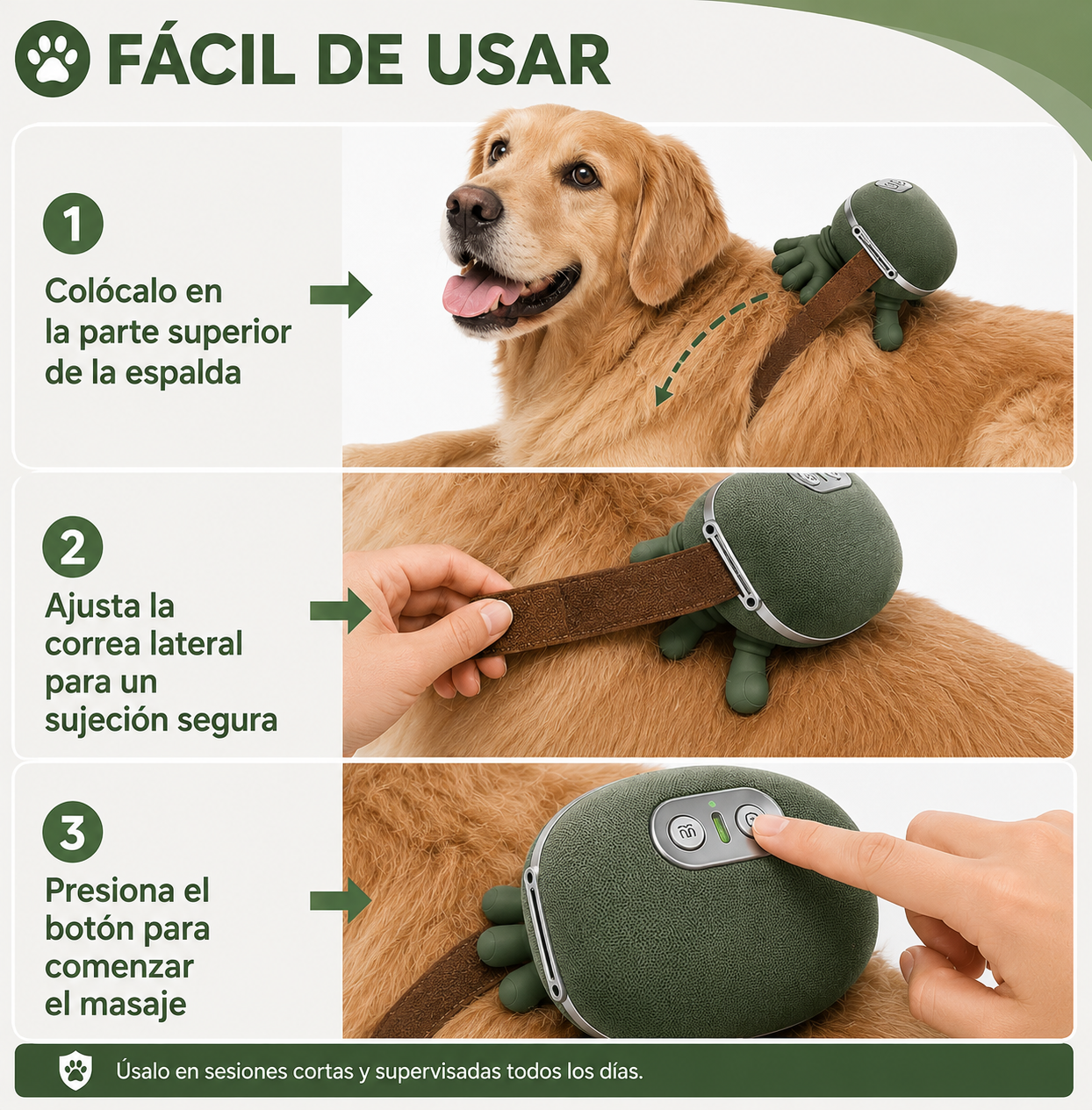 FÁCIL DE USAR

1
Colócalo en la parte superior de la espalda

2
Ajusta la correa lateral para un sujeción segura

3
Presiona el botón para comenzar el masaje

Úsalo en sesiones cortas y supervisadas todos los días.